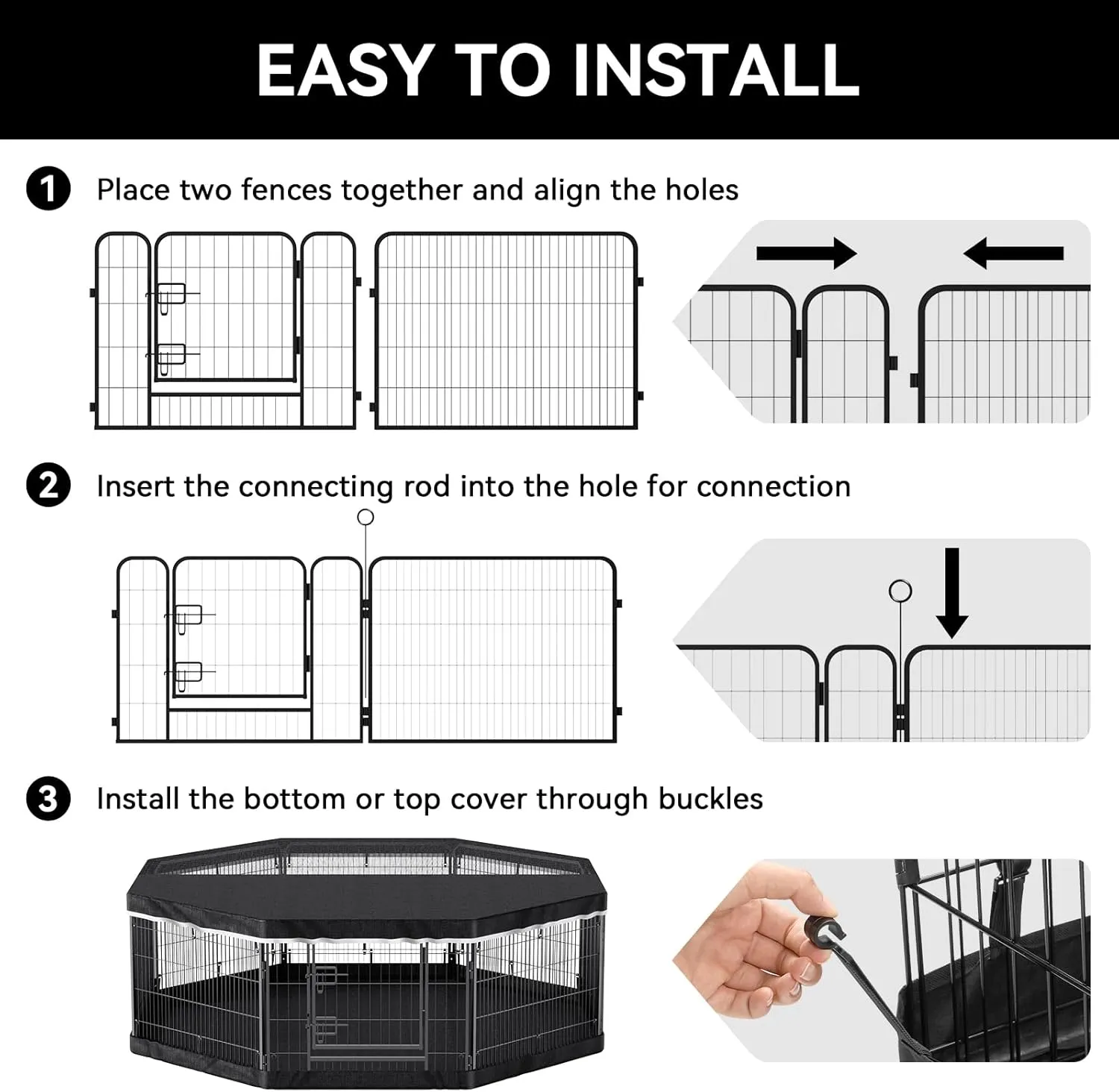 EASY TO INSTALL

1 Place two fences together and align the holes

2 Insert the connecting rod into the hole for connection

3 Install the bottom or top cover through buckles